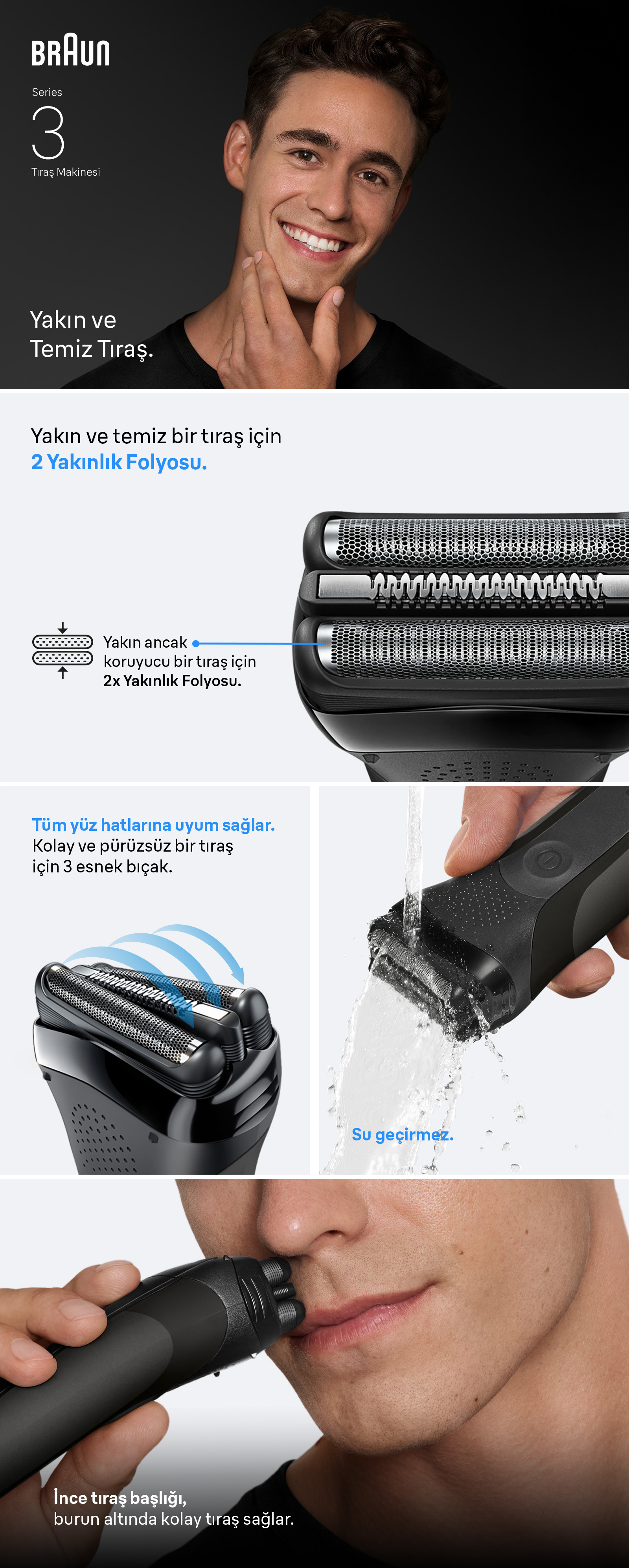 BRAUN

Series
3
Tıraş Makinesi

Yakın ve
Temiz Tıraş.

Yakın ve temiz bir tıraş için
2 Yakınlık Folyosu.

Yakın ancak koruyucu bir tıraş için 2x Yakınlık Folyosu.

Tüm yüz hatlarına uyum sağlar.
Kolay ve pürüzsüz bir tıraş için 3 esnek bıçak.

Su geçirmez.

İnce tıraş başlığı,
burun altında kolay tıraş sağlar.